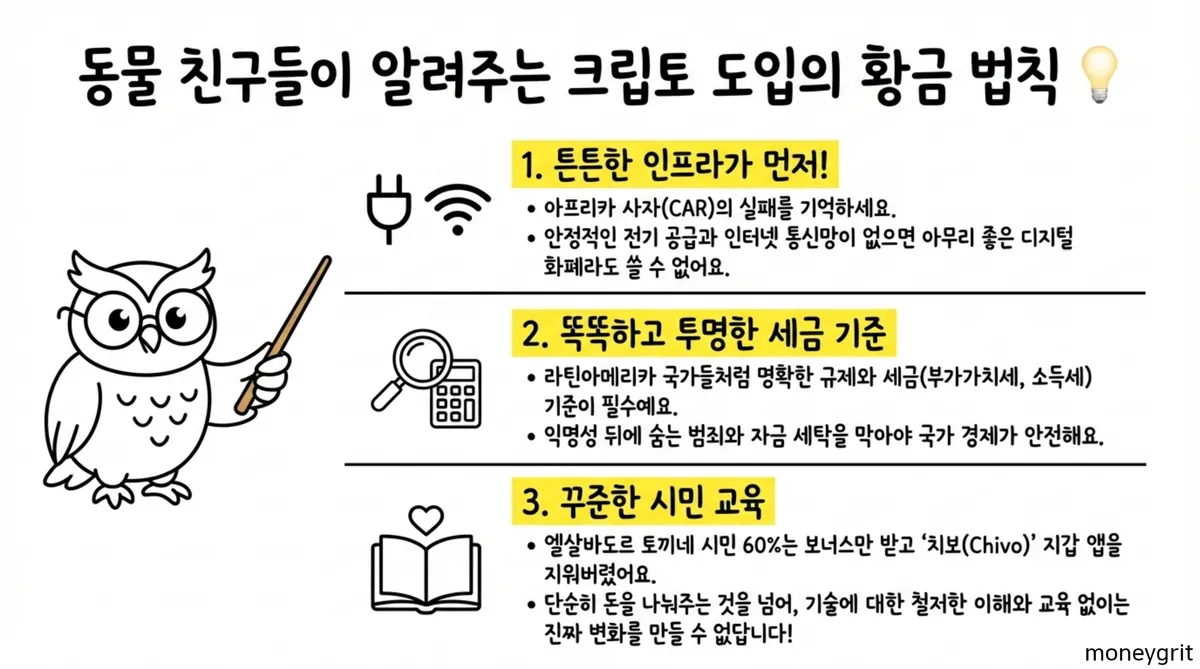 동물 친구들이 알려주는 크립토 도입의 황금 법칙

1. 튼튼한 인프라가 먼저!

• 아프리카 사자(CAR)의 실패를 기억하세요.
• 안정적인 전기 공급과 인터넷 통신망이 없으면 아무리 좋은 디지털 화폐라도 쓸 수 없어요.

2. 똑똑하고 투명한 세금 기준

• 라틴아메리카 국가들처럼 명확한 규제와 세금(부가가치세, 소득세) 기준이 필수예요.
• 익명성 뒤에 숨는 범죄와 자금 세탁을 막아야 국가 경제가 안전해요.

3. 꾸준한 시민 교육

• 엘살바도르 토끼네 시민 60%는 보너스만 받고 '치보(Chivo)' 지갑 앱을 지워버렸어요.
• 단순히 돈을 나눠주는 것을 넘어, 기술에 대한 철저한 이해와 교육 없이는 진짜 변화를 만들 수 없답니다!

moneygrit