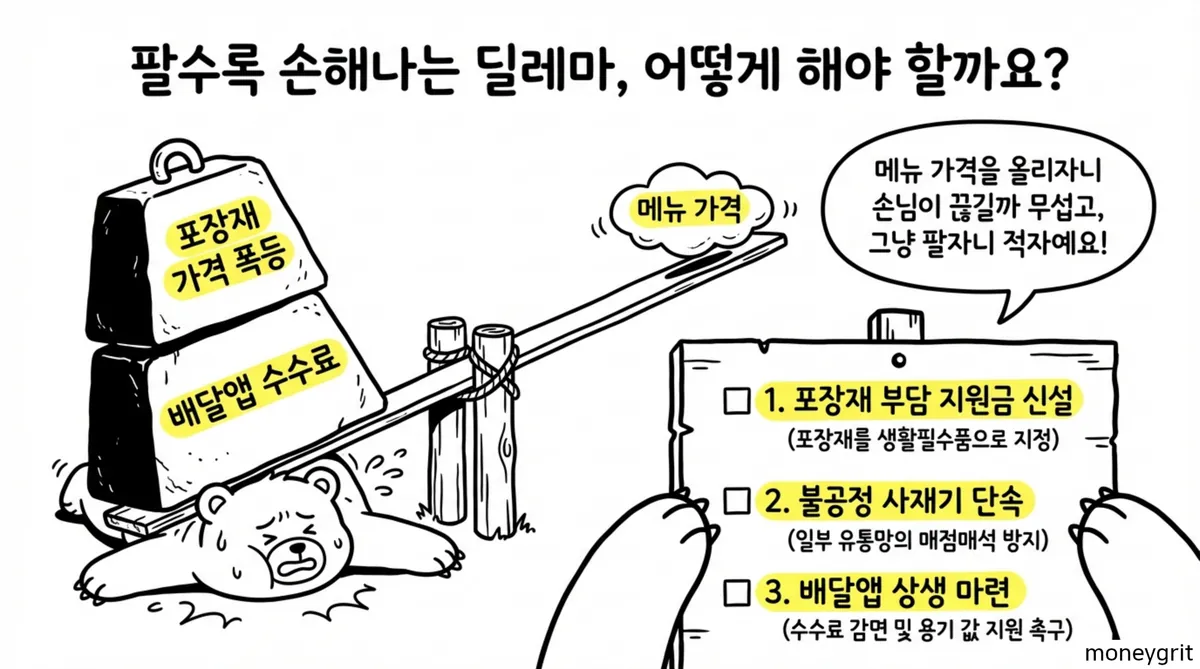 팔수록 손해나는 딜레마, 어떻게 해야 할까요?

포장재 가격 폭등

배달앱 수수료

메뉴 가격

메뉴 가격을 올리자니 손님이 끊길까 무섭고, 그냥 팔자니 적자예요!

☐ 1. 포장재 부담 지원금 신설
(포장재를 생활필수품으로 지정)

☐ 2. 불공정 사재기 단속
(일부 유통망의 매점매석 방지)

☐ 3. 배달앱 상생 마련
(수수료 감면 및 용기 값 지원 촉구)

moneygrit