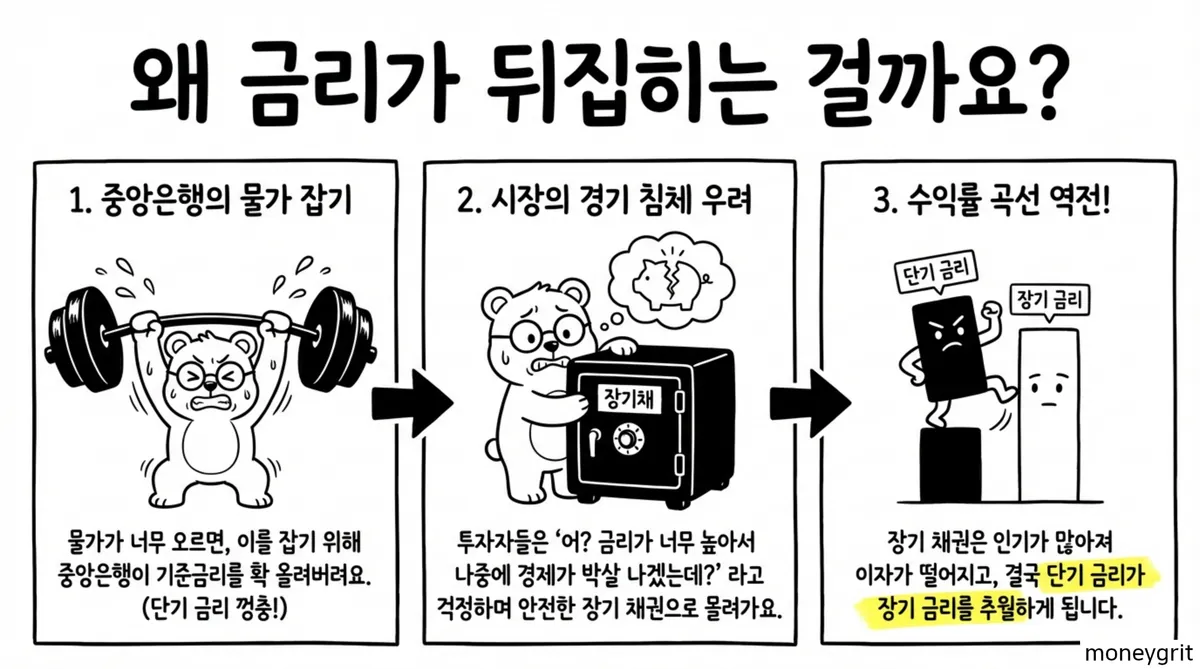 왜 금리가 뒤집히는 걸까요?

1. 중앙은행의 물가 잡기

물가가 너무 오르면, 이를 잡기 위해 중앙은행이 기준금리를 확 올려버려요. (단기 금리 껑충!)

2. 시장의 경기 침체 우려

장기채

투자자들은 '어? 금리가 너무 높아서 나중에 경제가 박살 나겠는데?' 라고 걱정하며 안전한 장기 채권으로 몰려가요.

3. 수익률 곡선 역전!

단기 금리

장기 금리

장기 채권은 인기가 많아져 이자가 떨어지고, 결국 단기 금리가 장기 금리를 추월하게 됩니다.

moneygrit