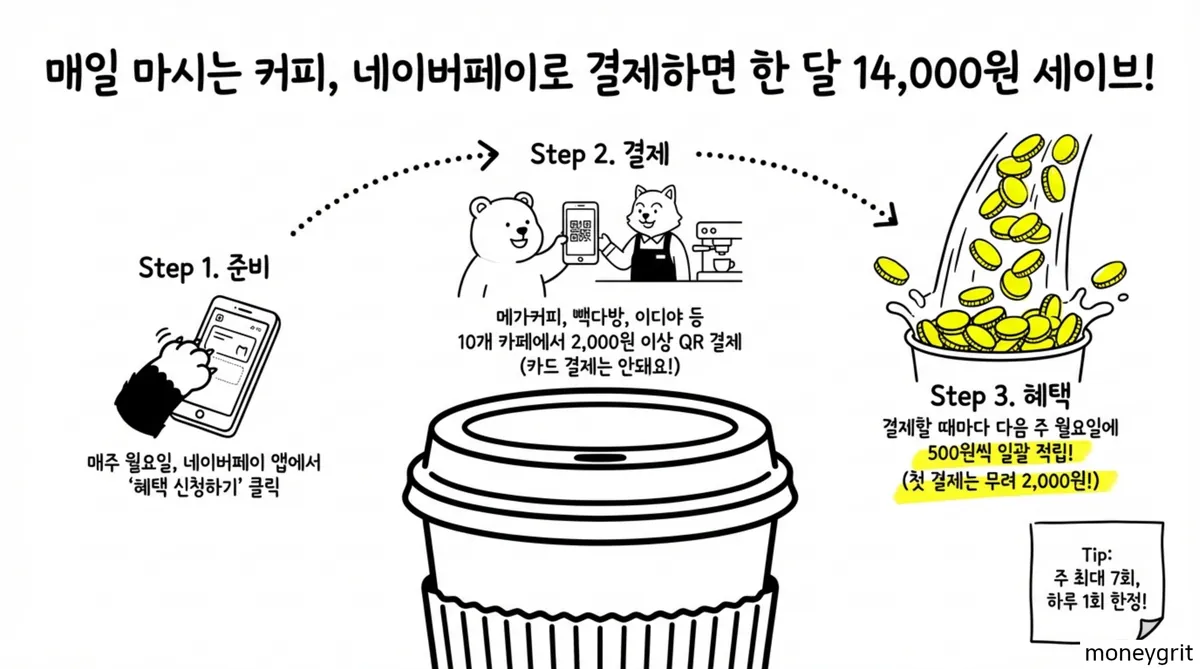 매일 마시는 커피, 네이버페이로 결제하면 한 달 14,000원 세이브!

Step 1. 준비

매주 월요일, 네이버페이 앱에서 '혜택 신청하기' 클릭

Step 2. 결제

메가커피, 빽다방, 이디야 등 10개 카페에서 2,000원 이상 QR 결제 (카드 결제는 안돼요!)

Step 3. 혜택

결제할 때마다 다음 주 월요일에 500원씩 일괄 적립! (첫 결제는 무려 2,000원!)

Tip: 주 최대 7회, 하루 1회 한정!

moneygrit