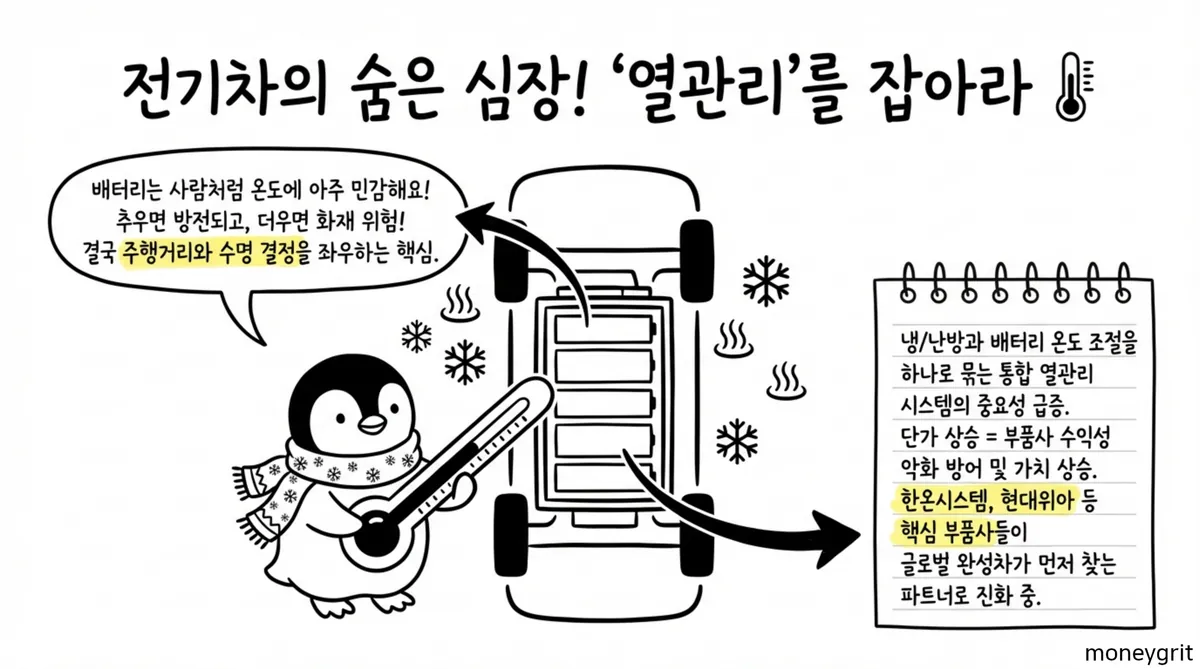 전기차의 숨은 심장! '열관리'를 잡아라

배터리는 사람처럼 온도에 아주 민감해요! 추우면 방전되고, 더우면 화재 위험! 결국 주행거리와 수명 결정을 좌우하는 핵심.

냉/난방과 배터리 온도 조절을 하나로 묶는 통합 열관리 시스템의 중요성 급증. 단가 상승 = 부품사 수익성 악화 방어 및 가치 상승. 한온시스템, 현대위아 등 핵심 부품사들이 글로벌 완성차가 먼저 찾는 파트너로 진화 중.

moneygrit