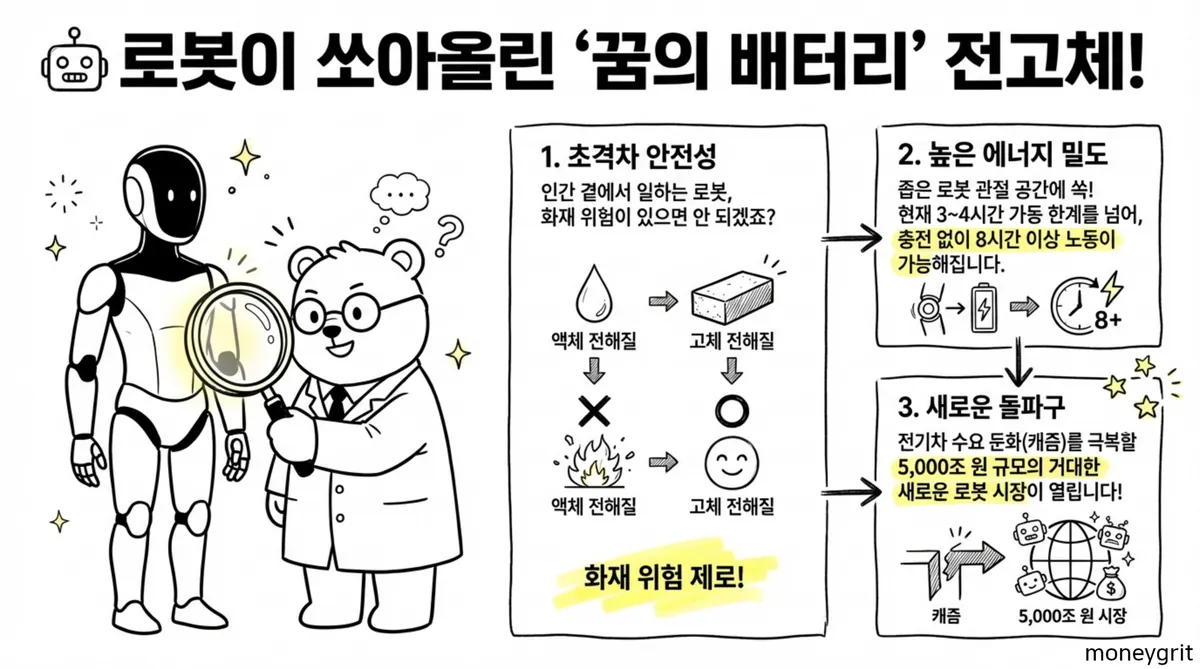 로봇이 쏘아올린 '꿈의 배터리' 전고체!

1. 초격차 안전성

인간 곁에서 일하는 로봇, 화재 위험이 있으면 안 되겠죠?

액체 전해질

고체 전해질

액체 전해질

고체 전해질

화재 위험 제로!

2. 높은 에너지 밀도

좁은 로봇 관절 공간에 쏙! 현재 3~4시간 가동 한계를 넘어, 충전 없이 8시간 이상 노동이 가능해집니다.

8+

3. 새로운 돌파구

전기차 수요 둔화(캐즘)를 극복할 5,000조 원 규모의 거대한 새로운 로봇 시장이 열립니다!

캐즘

5,000조 원 시장

moneygrit